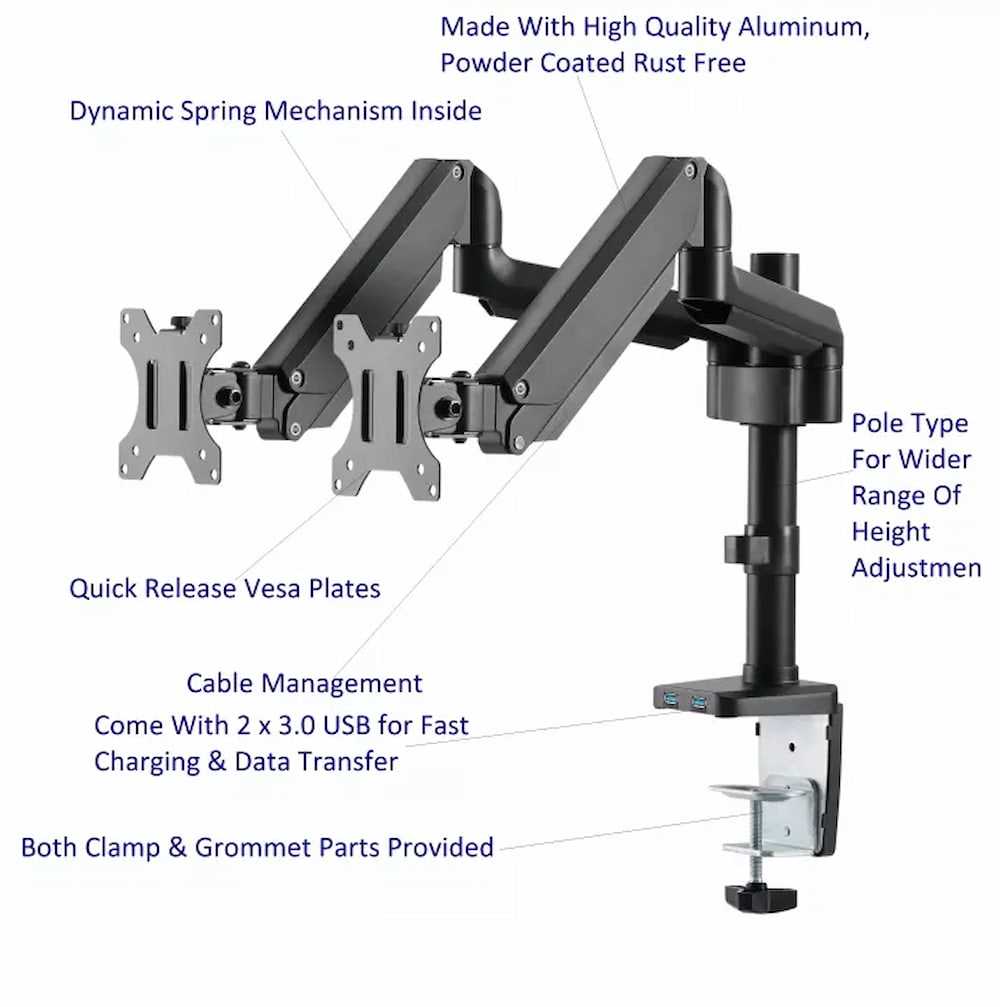 Made With High Quality Aluminum, Powder Coated Rust Free

Dynamic Spring Mechanism Inside

Pole Type For Wider Range Of Height Adjustmen

Quick Release Vesa Plates

Cable Management

Come With 2 x 3.0 USB for Fast Charging & Data Transfer

Both Clamp & Grommet Parts Provided