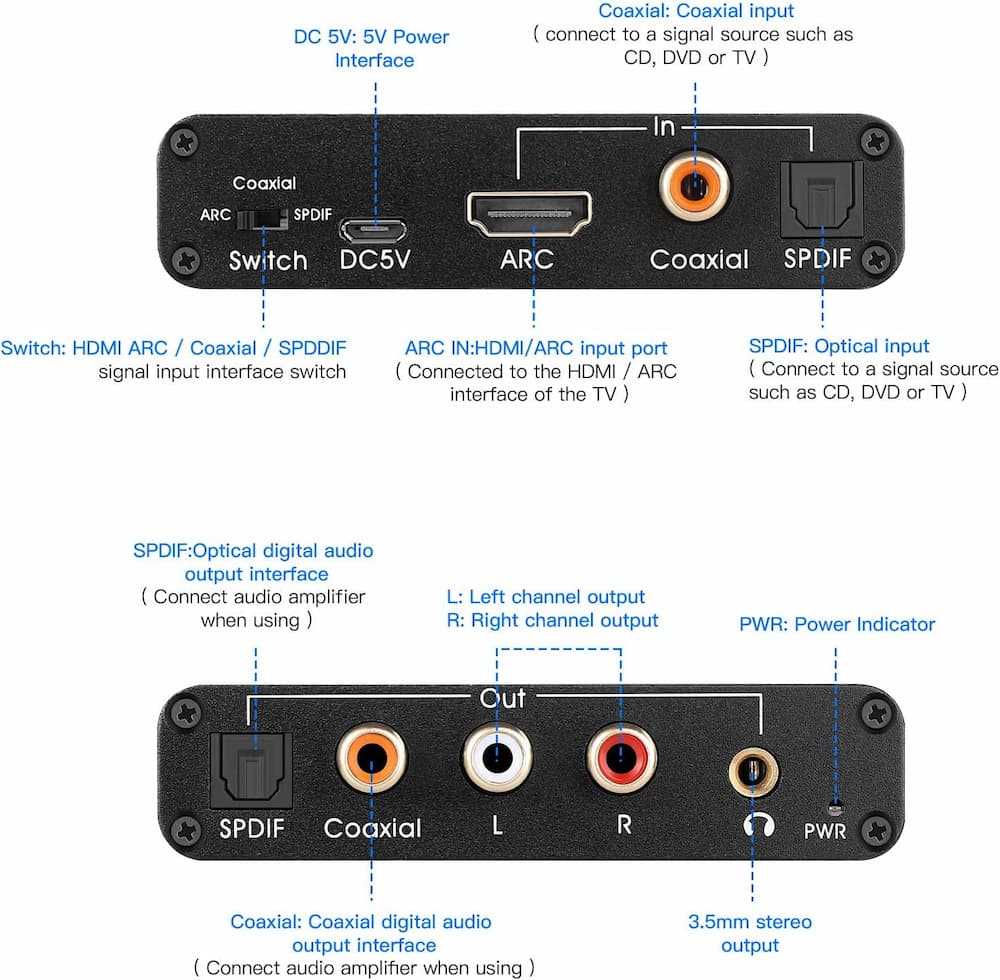 DC 5V: 5V Power Interface

Coaxial: Coaxial input
( connect to a signal source such as CD, DVD or TV )

In

Coaxial
ARC SPDIF
Switch DC5V ARC Coaxial SPDIF

Switch: HDMI ARC / Coaxial / SPDDIF
signal input interface switch

ARC IN:HDMI/ARC input port
( Connected to the HDMI / ARC interface of the TV )

SPDIF: Optical input
( Connect to a signal source such as CD, DVD or TV )

SPDIF:Optical digital audio output interface
( Connect audio amplifier when using )

L: Left channel output
R: Right channel output

PWR: Power Indicator

Out

SPDIF Coaxial L R PWR

Coaxial: Coaxial digital audio output interface
( Connect audio amplifier when using )

3.5mm stereo output