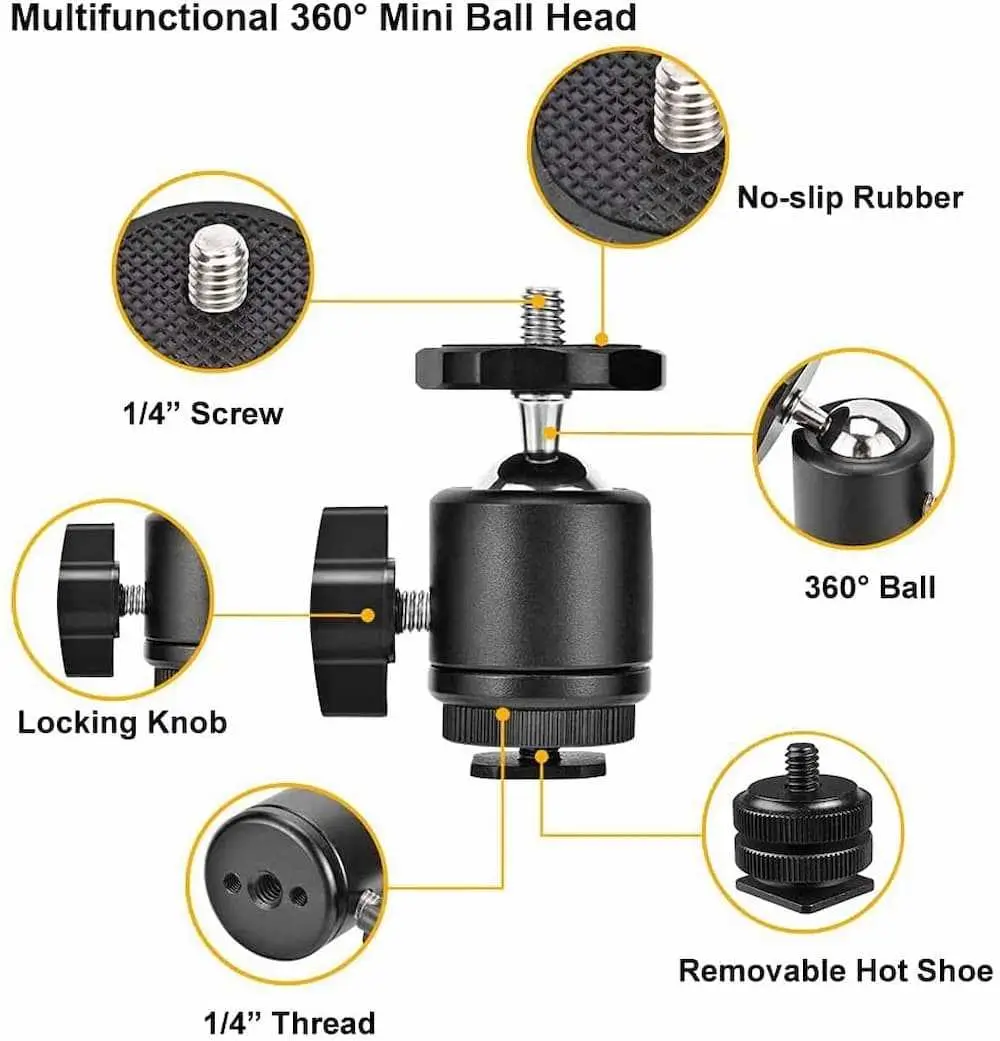 Multifunctional 360° Mini Ball Head

No-slip Rubber

1/4” Screw

360° Ball

Locking Knob

Removable Hot Shoe

1/4” Thread