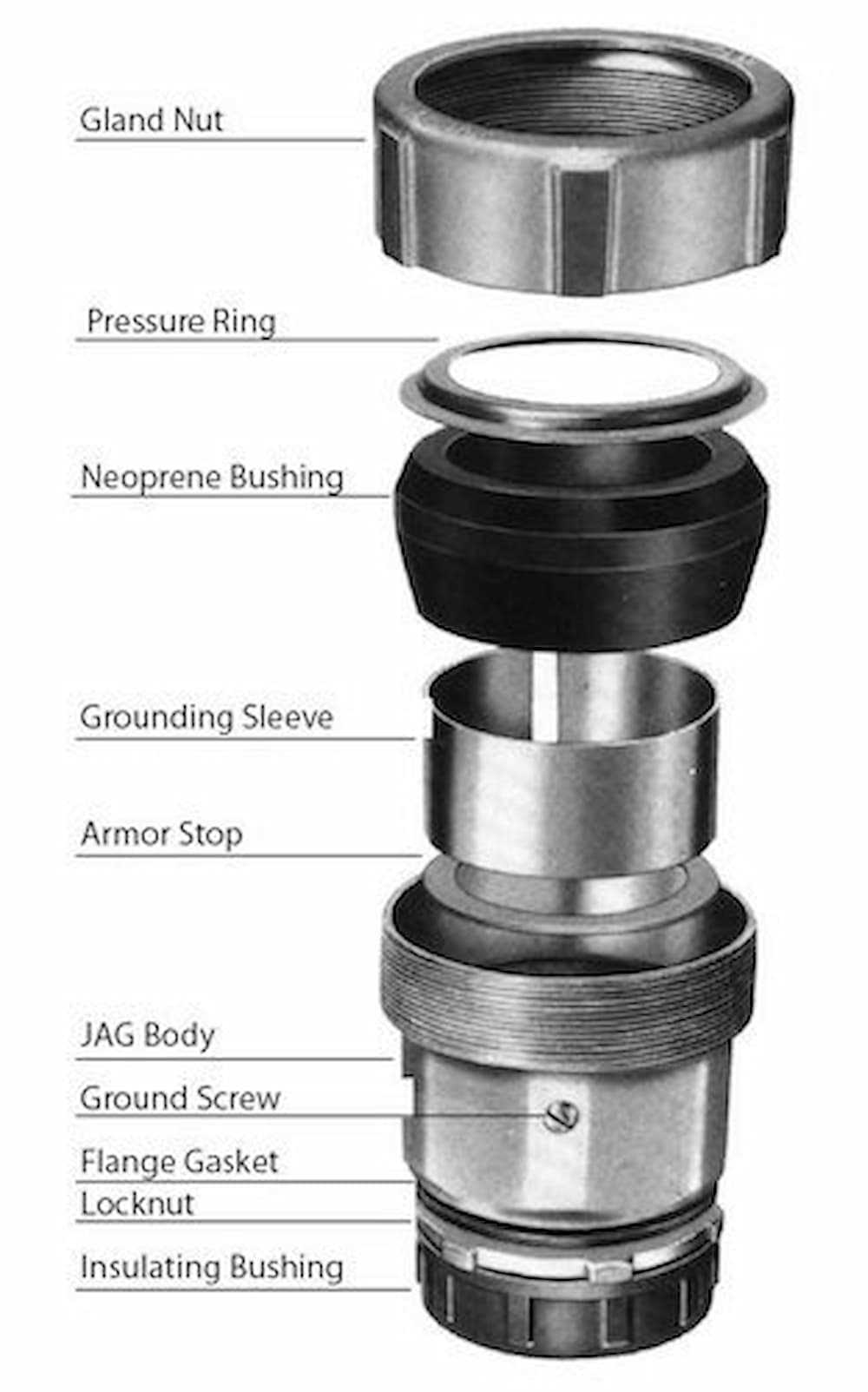 Gland Nut

Pressure Ring

Neoprene Bushing

Grounding Sleeve

Armor Stop

JAG Body

Ground Screw

Flange Gasket

Locknut

Insulating Bushing