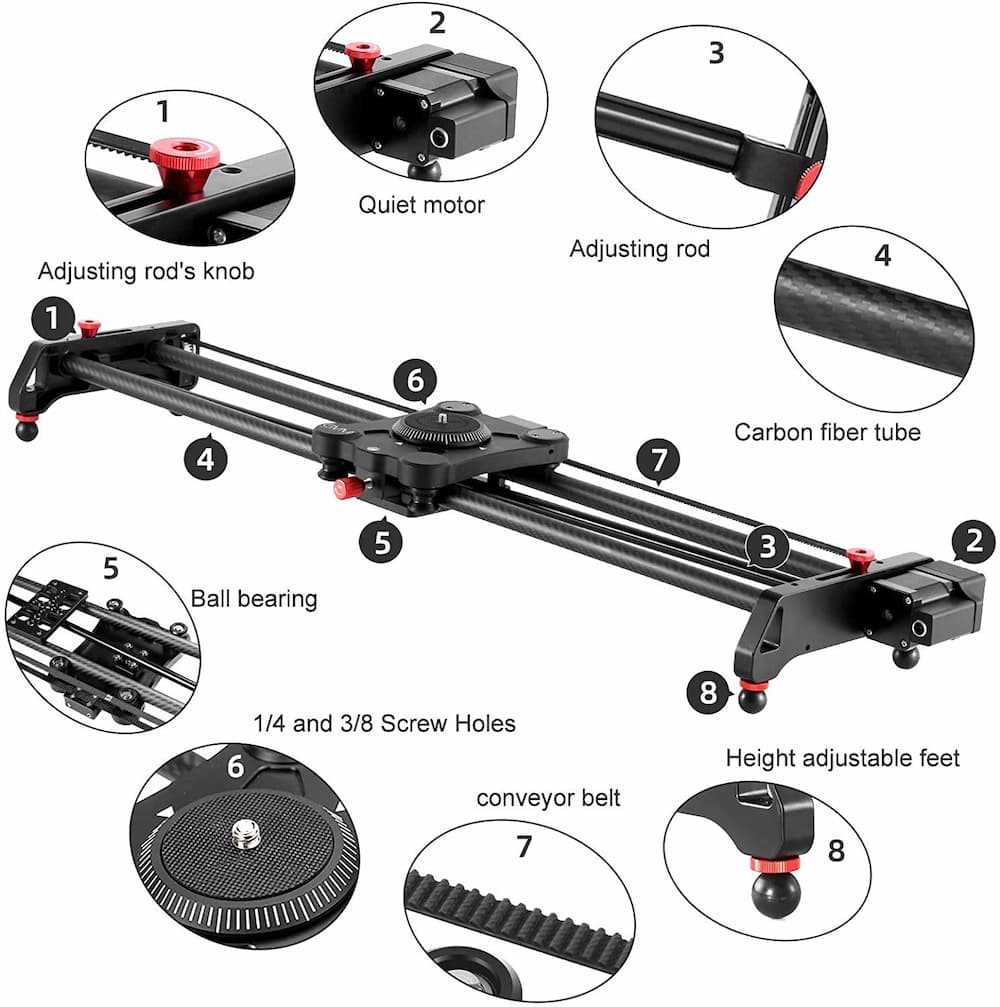 1
Adjusting rod's knob

2
Quiet motor

3
Adjusting rod

4
Carbon fiber tube

1
6
4
7
5
3
2
8

5
Ball bearing

1/4 and 3/8 Screw Holes
6

conveyor belt
7

Height adjustable feet
8