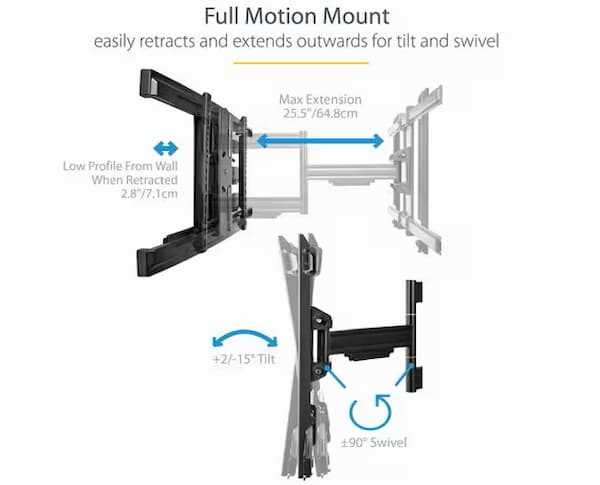 Full Motion Mount
easily retracts and extends outwards for tilt and swivel

Max Extension
25.5"/64.8cm

Low Profile From Wall
When Retracted
2.8"/7.1cm

+2/-15° Tilt

±90° Swivel