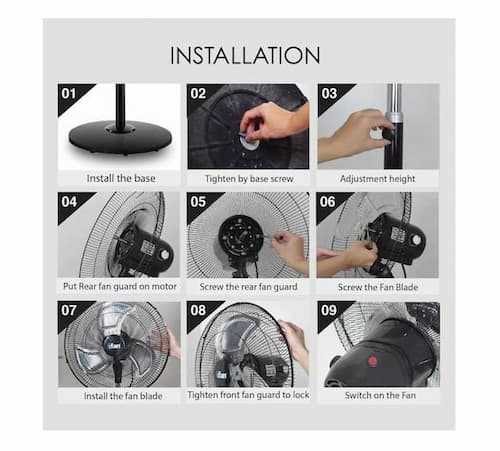 INSTALLATION

01
Install the base

02
Tighten by base screw

03
Adjustment height

04
Put Rear fan guard on motor

05
Screw the rear fan guard

06
Screw the Fan Blade

07
Install the fan blade

08
Tighten front fan guard to lock

09
Switch on the Fan