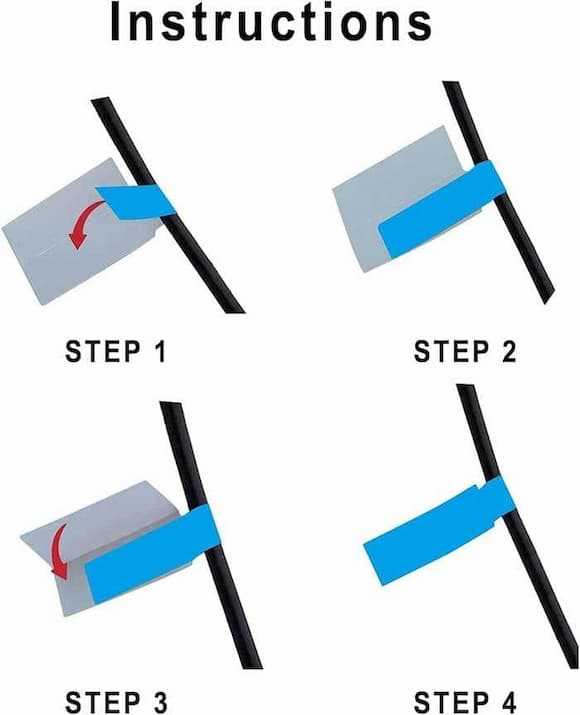 Instructions

STEP 1

STEP 2

STEP 3

STEP 4