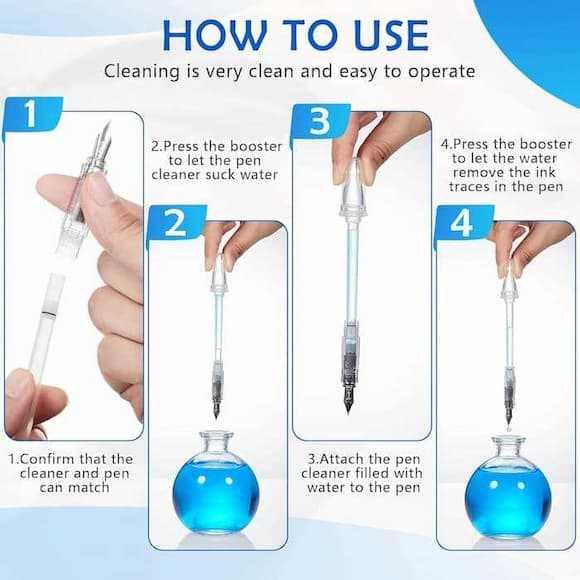 HOW TO USE

Cleaning is very clean and easy to operate

1

1.Confirm that the cleaner and pen can match

2.Press the booster to let the pen cleaner suck water

2

3

3.Attach the pen cleaner filled with water to the pen

4.Press the booster to let the water remove the ink traces in the pen

4