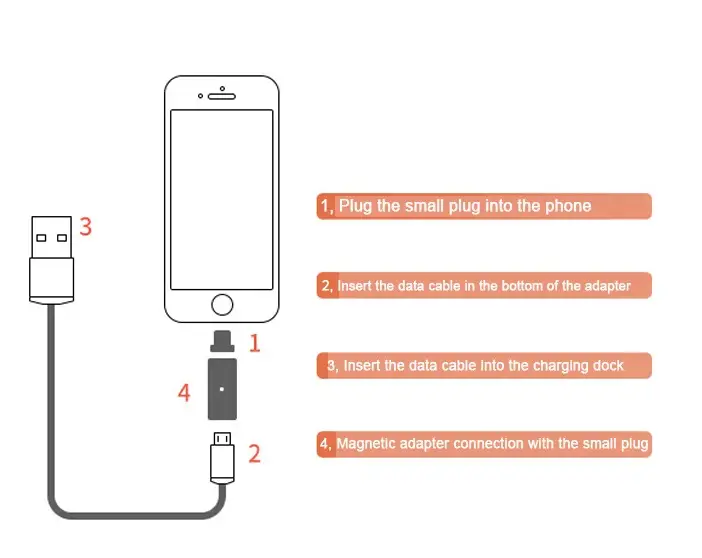 3

1

4

2

1, Plug the small plug into the phone

2, Insert the data cable in the bottom of the adapter

3, Insert the data cable into the charging dock

4, Magnetic adapter connection with the small plug